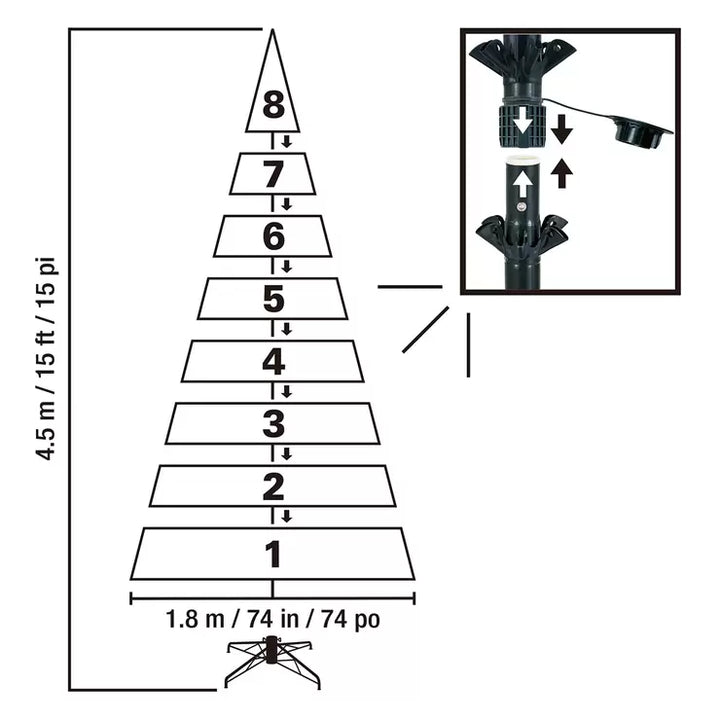 4.5 m / 15 ft / 15 pi

8
7
6
5
4
3
2
1

1.8 m / 74 in / 74 po