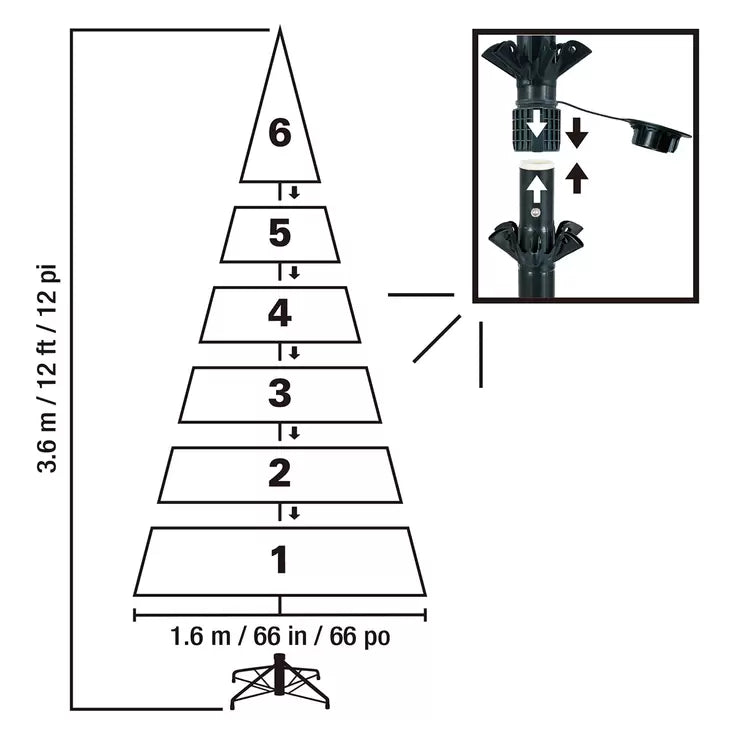 3.6 m / 12 ft / 12 pi

6

5

4

3

2

1

1.6 m / 66 in / 66 po