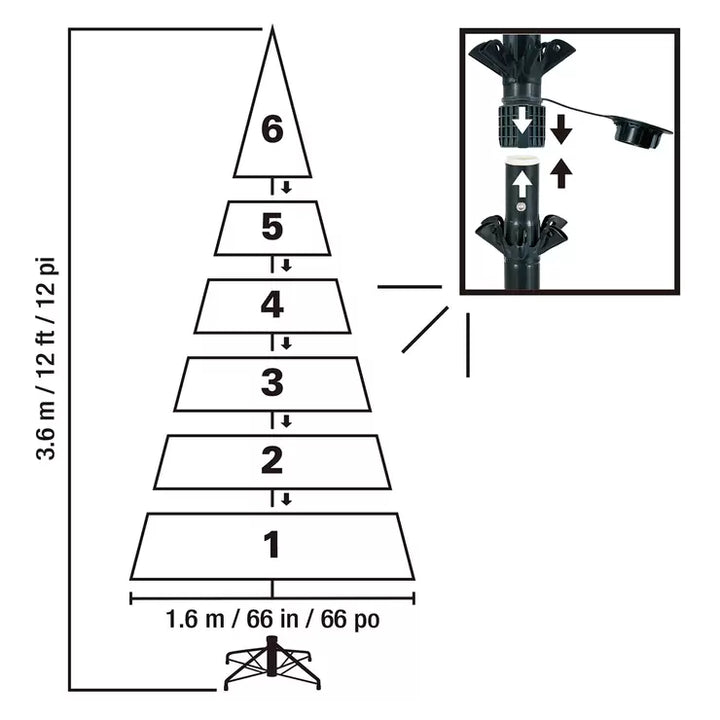 3.6 m / 12 ft / 12 pi

6

5

4

3

2

1

1.6 m / 66 in / 66 po