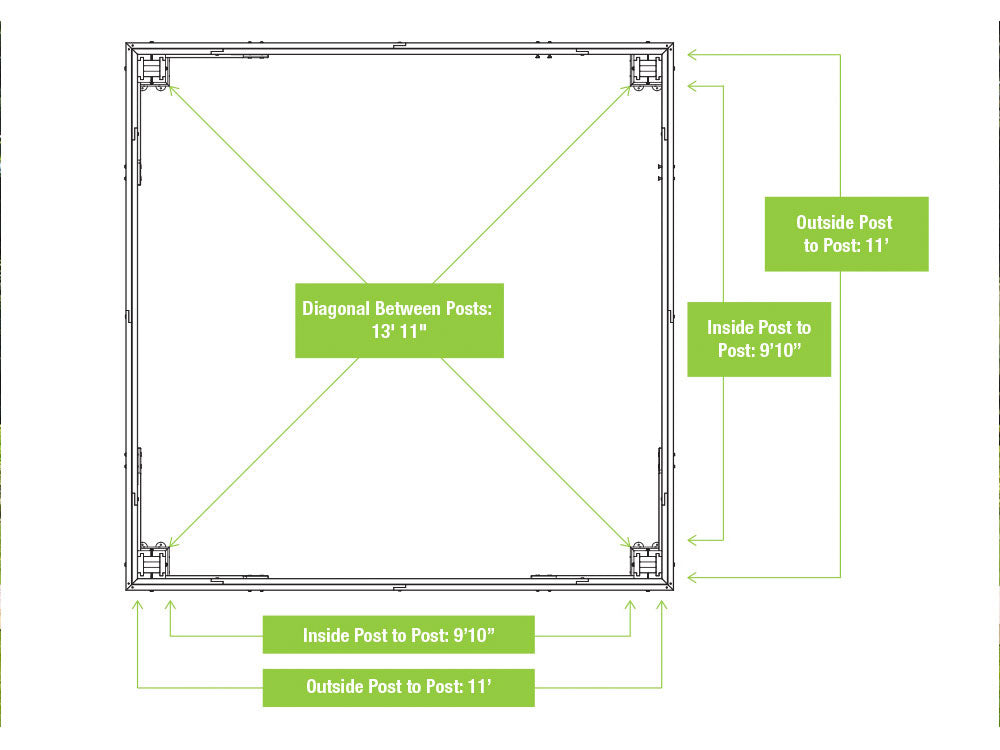 Diagonal Between Posts: 13' 11"

Outside Post to Post: 11'

Inside Post to Post: 9'10"

Inside Post to Post: 9'10"

Outside Post to Post: 11'