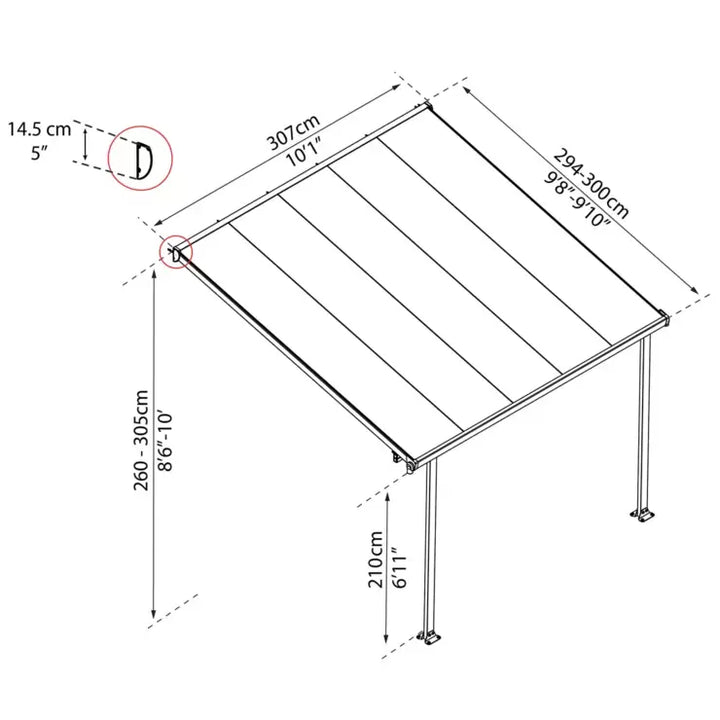 14.5 cm
5″

307cm
10′1″

294-300cm
9′8″-9′10″

260 - 305cm
8′6″-10′

210cm
6′11″