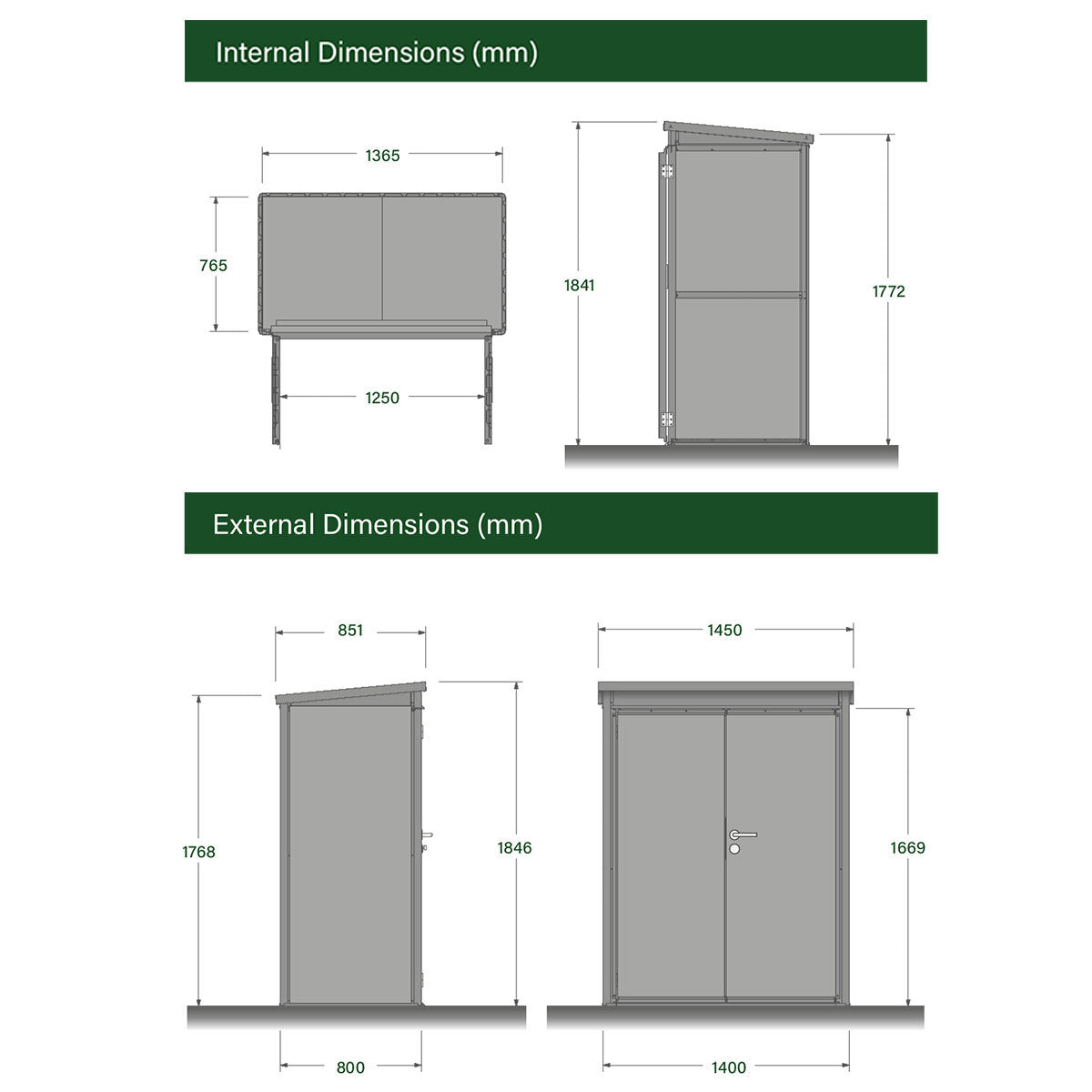 Internal Dimensions (mm)

1365

765

1250

1841

1772

External Dimensions (mm)

851

1768

1846

800

1450

1669

1400