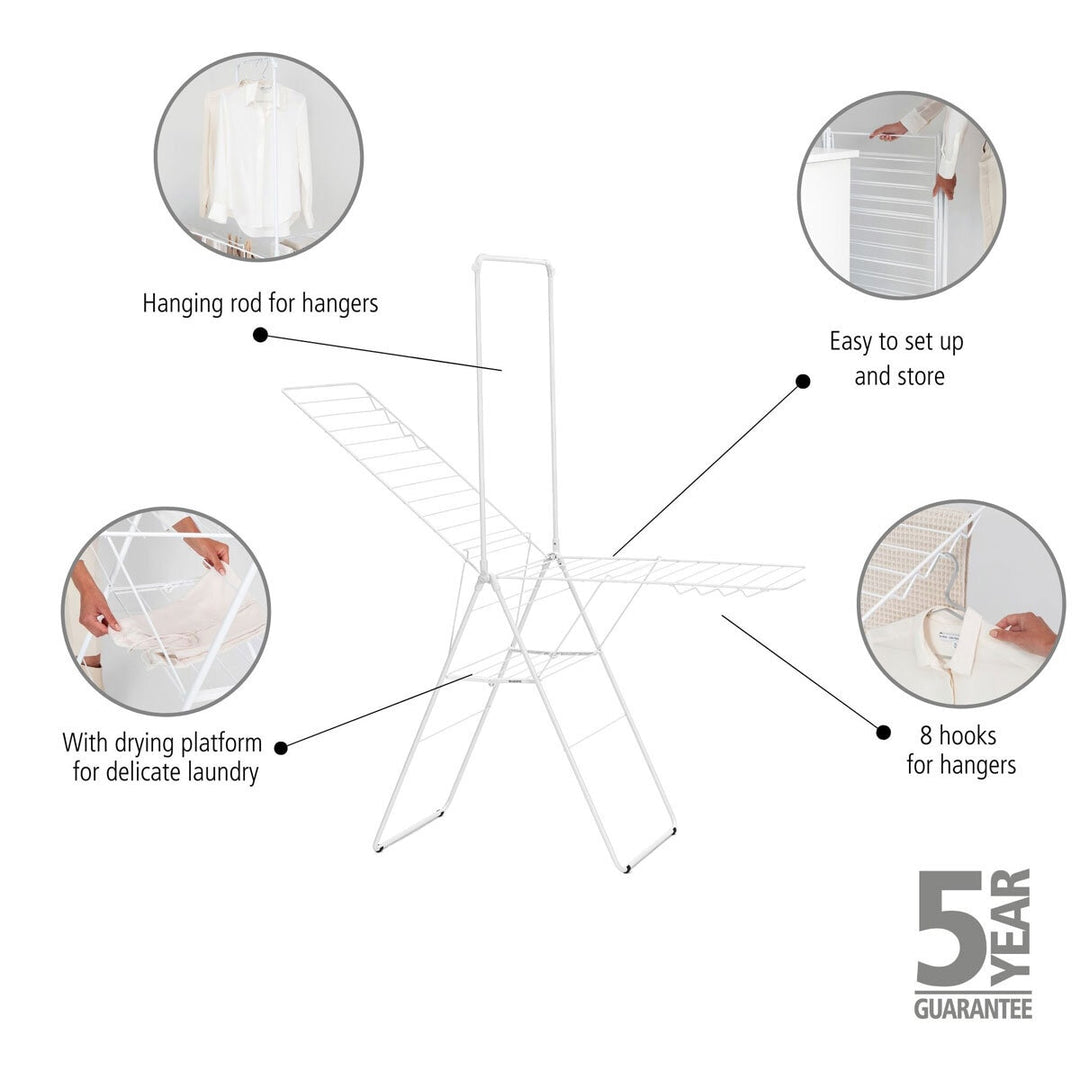 Hanging rod for hangers

Easy to set up and store

With drying platform for delicate laundry

8 hooks for hangers

5 YEAR GUARANTEE