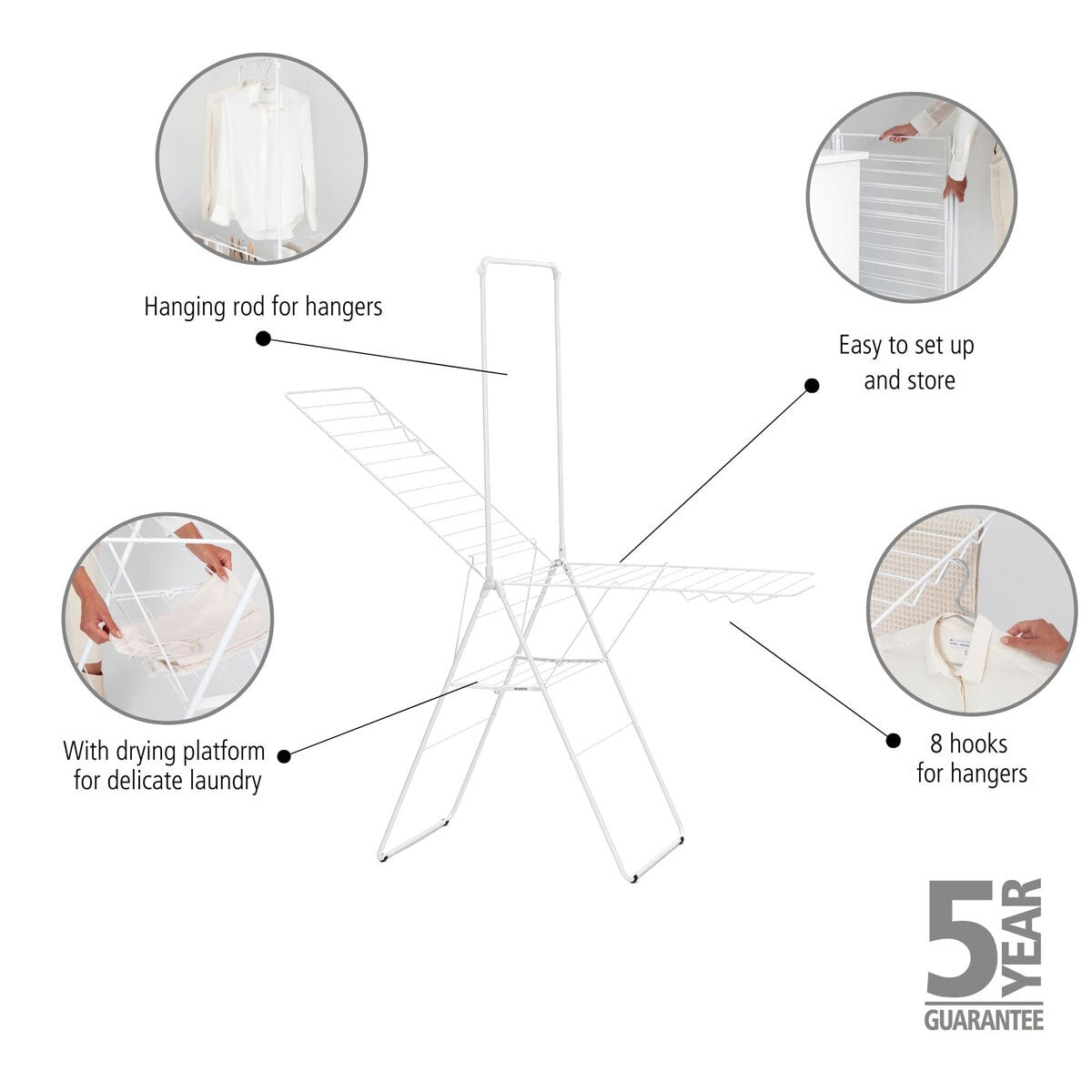 Hanging rod for hangers

Easy to set up and store

With drying platform for delicate laundry

8 hooks for hangers

5 YEAR GUARANTEE