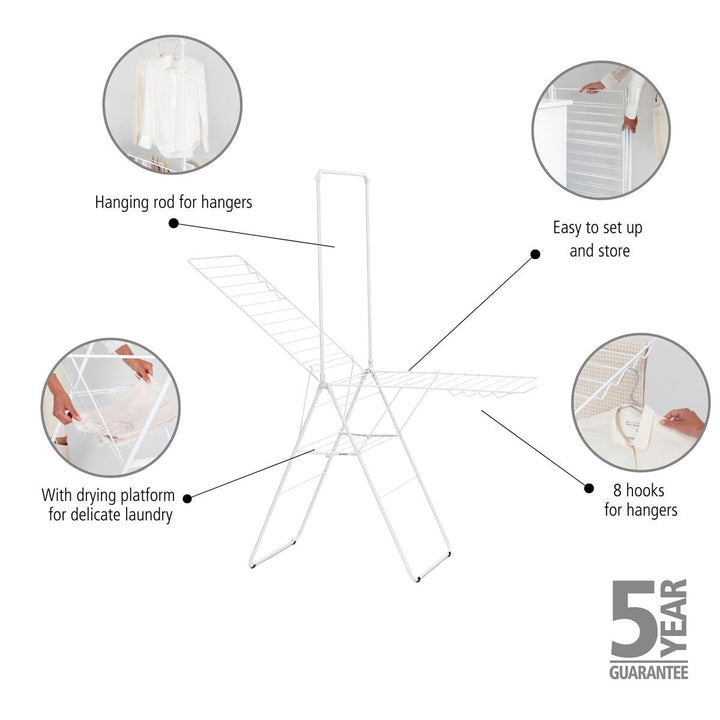 Hanging rod for hangers

Easy to set up and store

With drying platform for delicate laundry

8 hooks for hangers

5 YEAR GUARANTEE