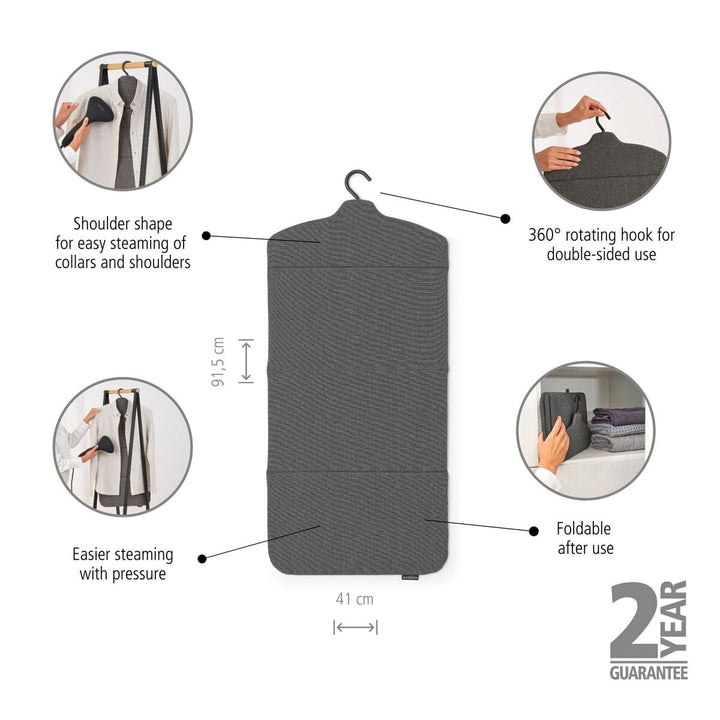 Shoulder shape for easy steaming of collars and shoulders

360° rotating hook for double-sided use

91,5 cm

Easier steaming with pressure

Foldable after use

41 cm

2 YEAR GUARANTEE