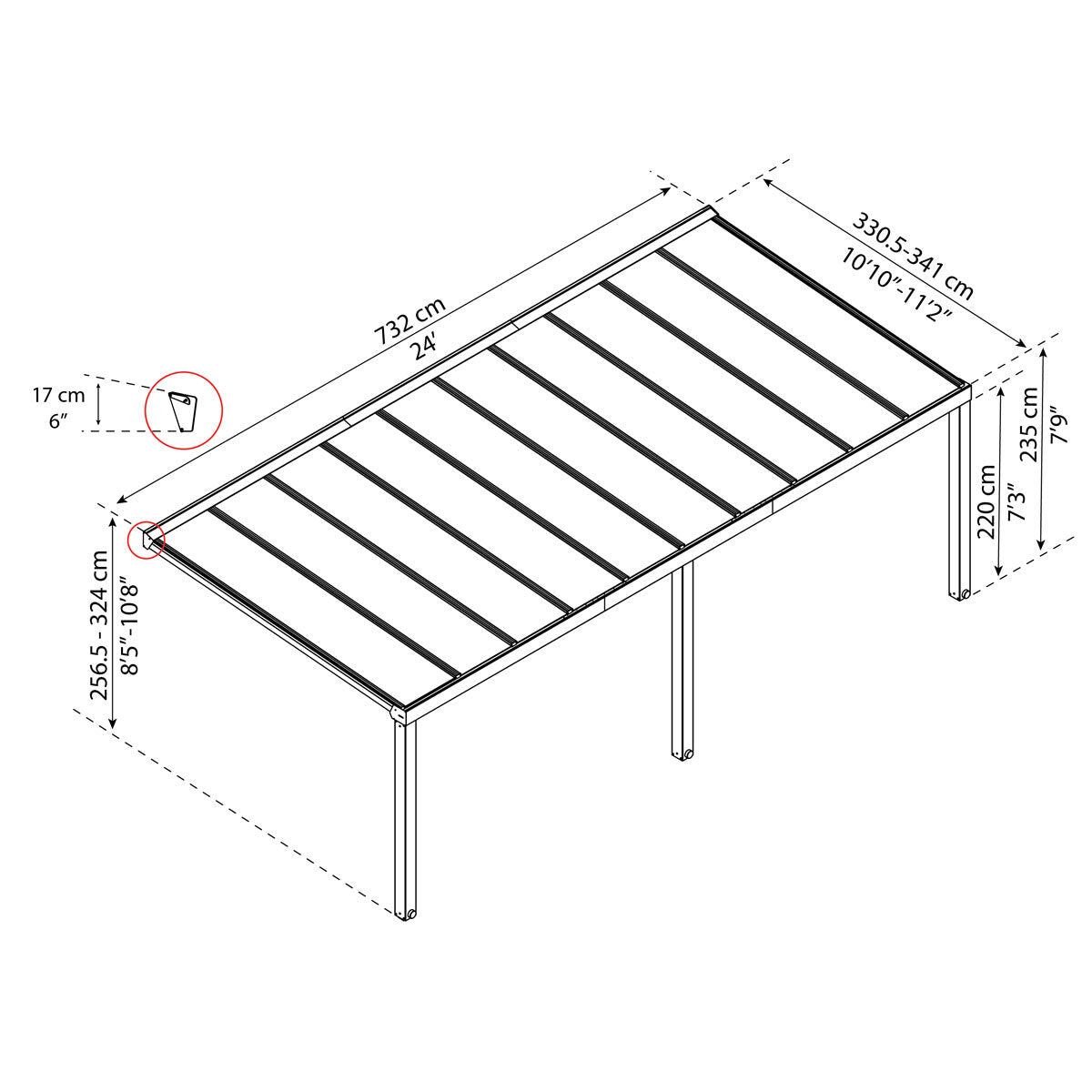 732 cm
24′

330.5-341 cm
10′10″-11′2″

17 cm
6″

256.5 - 324 cm
8′5″-10′8″

220 cm
7′3″

235 cm
7′9″